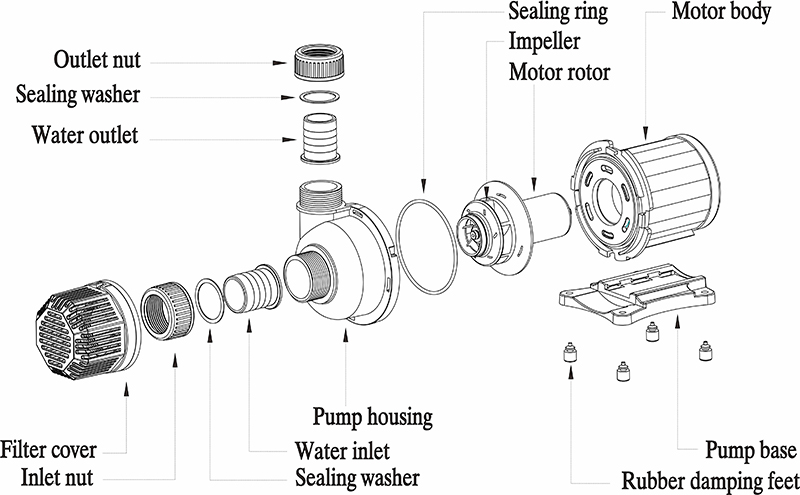 Outlet nut
Sealing washer
Water outlet
Sealing ring
Impeller
Motor rotor
Motor body
Pump housing
Filter cover
Inlet nut
Water inlet
Sealing washer
Pump base
Rubber damping feet